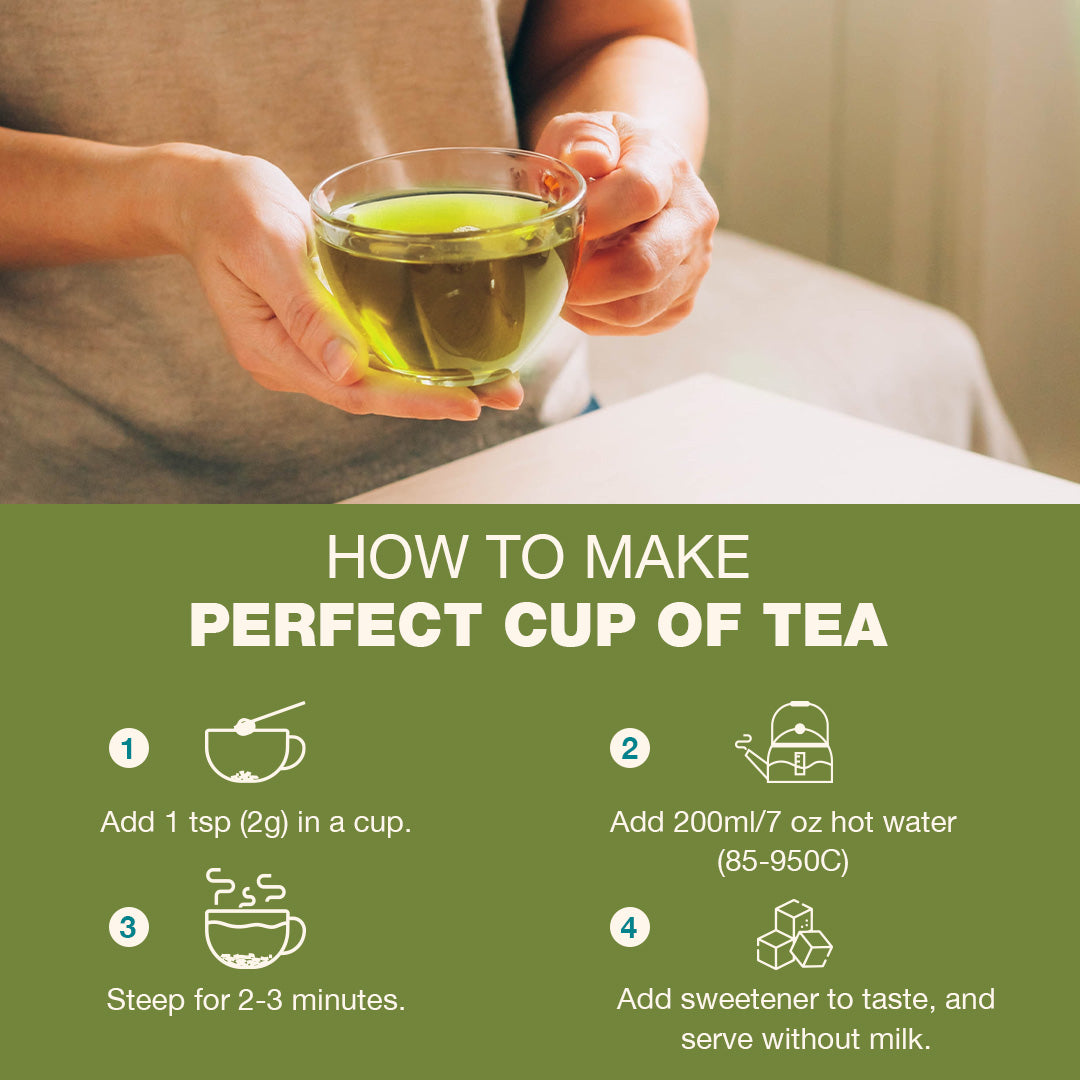 HOW TO MAKE
PERFECT CUP OF TEA

1

Add 1 tsp (2g) in a cup.

2

Add 200ml/7 oz hot water (85-950C)

3

Steep for 2-3 minutes.

4

Add sweetener to taste, and serve without milk.