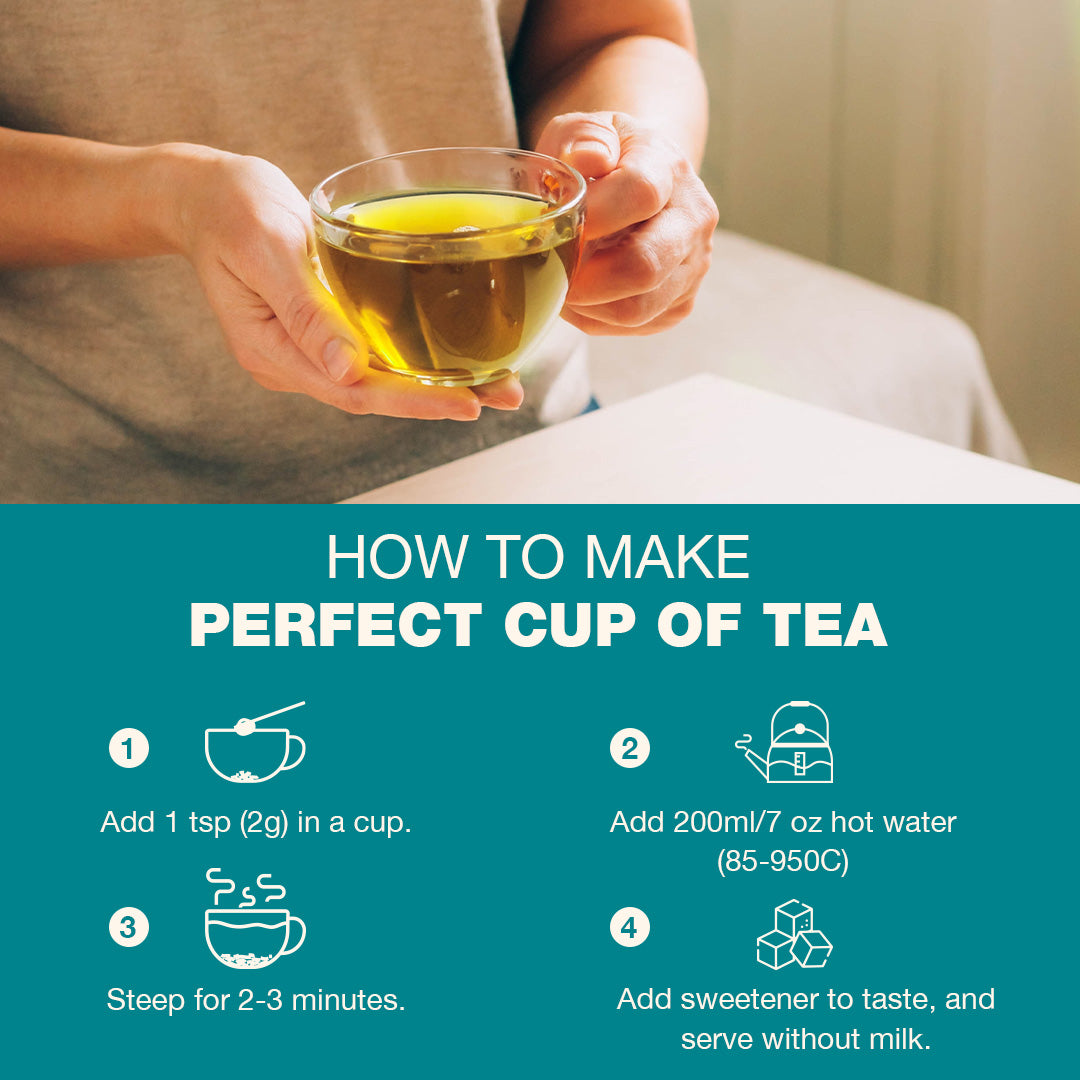 HOW TO MAKE
PERFECT CUP OF TEA

1
Add 1 tsp (2g) in a cup.

2
Add 200ml/7 oz hot water (85-950C)

3
Steep for 2-3 minutes.

4
Add sweetener to taste, and serve without milk.