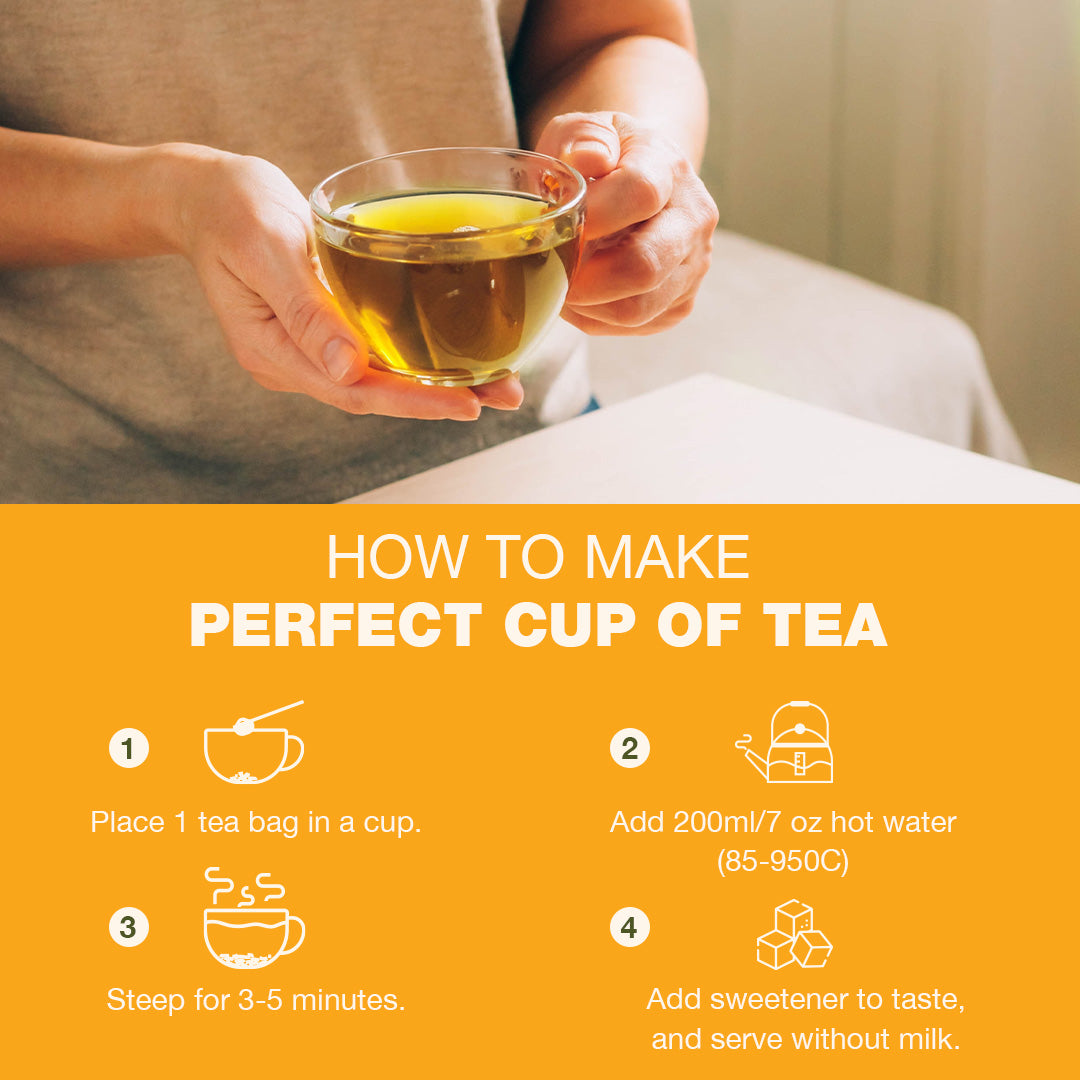 HOW TO MAKE
PERFECT CUP OF TEA

1

Place 1 tea bag in a cup.

2

Add 200ml/7 oz hot water (85-950C)

3

Steep for 3-5 minutes.

4

Add sweetener to taste, and serve without milk.